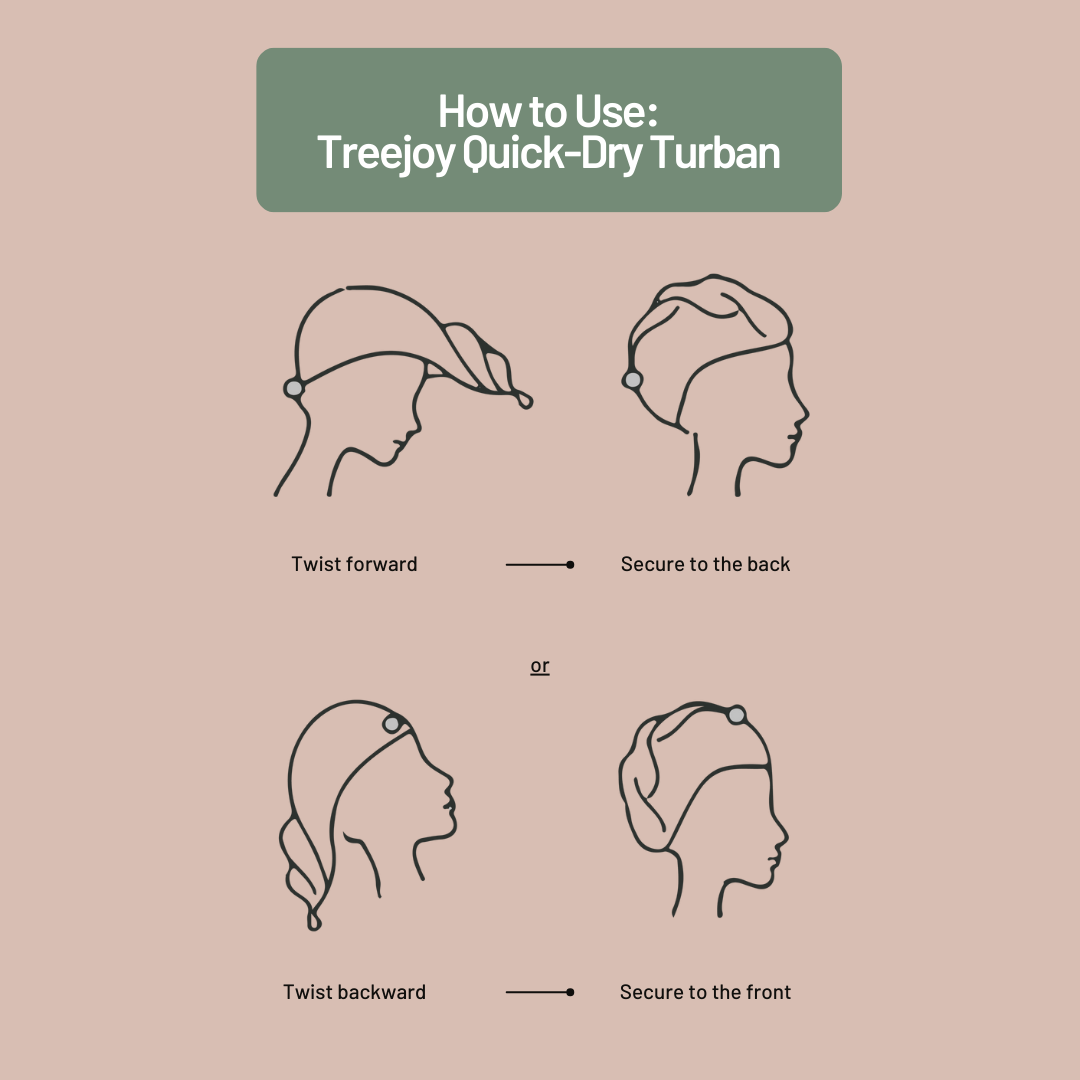 How to Use:
Treejoy Quick-Dry Turban

Twist forward

Secure to the back

or

Twist backward

Secure to the front